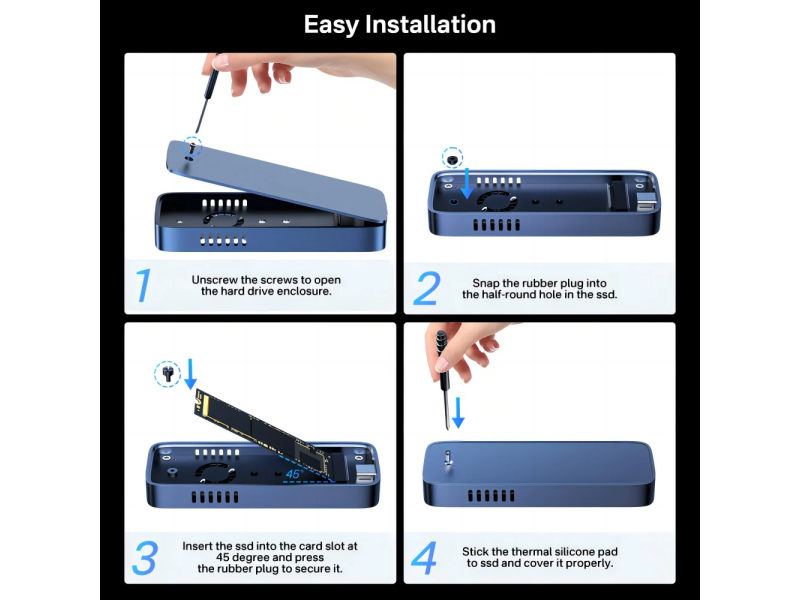 Easy Installation

1
Unscrew the screws to open the hard drive enclosure.

2
Snap the rubber plug into the half-round hole in the ssd.

45°

3
Insert the ssd into the card slot at 45 degree and press the rubber plug to secure it.

4
Stick the thermal silicone pad to ssd and cover it properly.